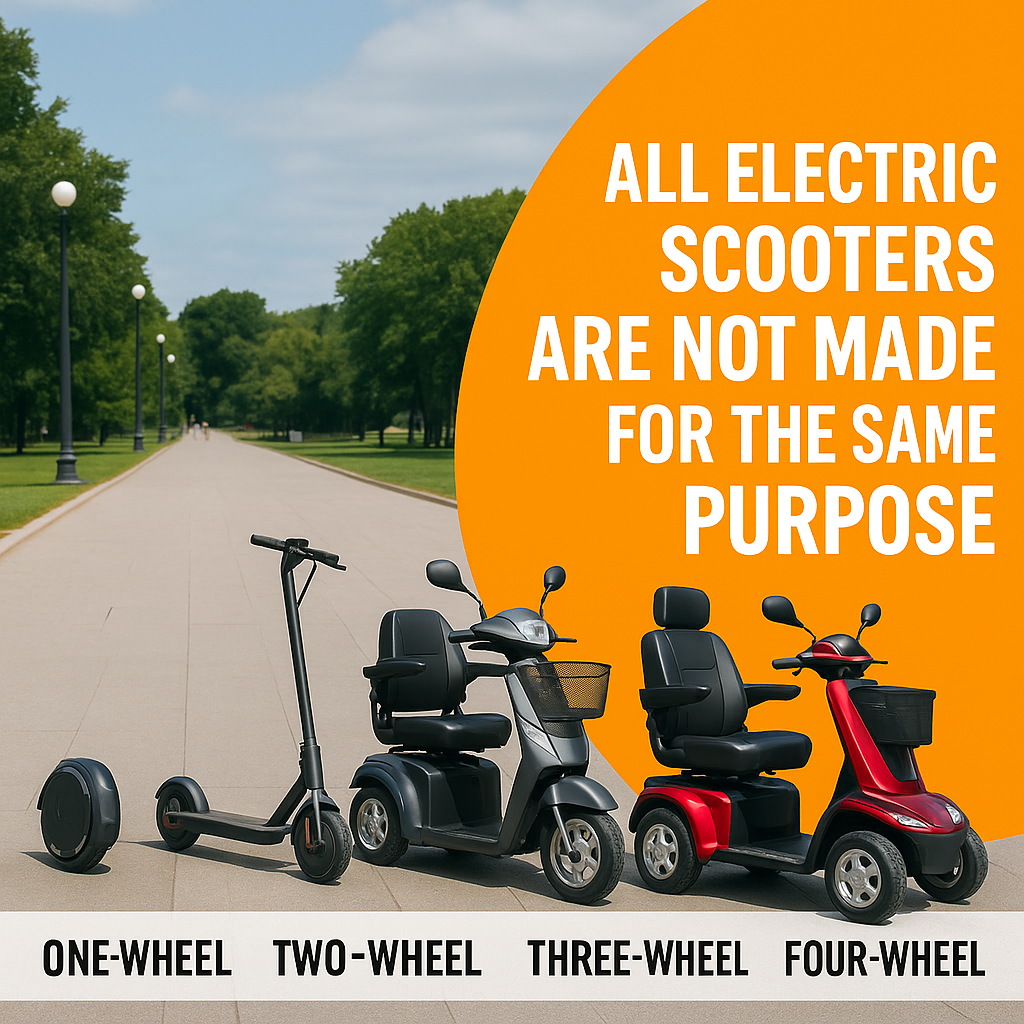 ALL ELECTRIC SCOOTERS ARE NOT MADE FOR THE SAME PURPOSE

ONE-WHEEL TWO-WHEEL THREE-WHEEL FOUR-WHEEL